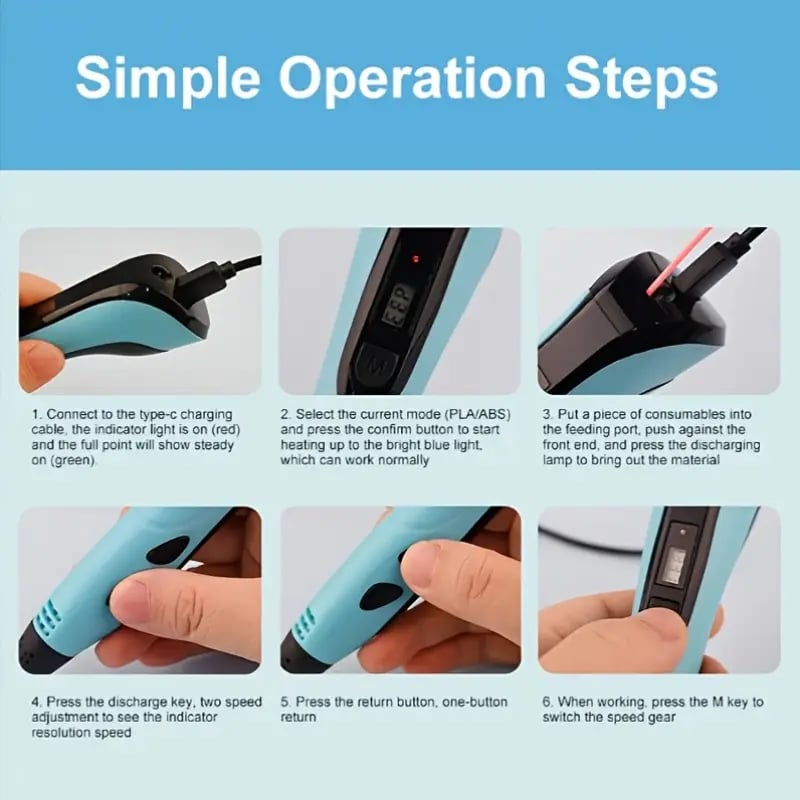 Simple Operation Steps

M

1. Connect to the type-c charging cable, the indicator light is on (red) and the full point will show steady on (green).

2. Select the current mode (PLA/ABS) and press the confirm button to start heating up to the bright blue light, which can work normally

3. Put a piece of consumables into the feeding port, push against the front end, and press the discharging lamp to bring out the material

4. Press the discharge key, two speed adjustment to see the indicator resolution speed

5. Press the return button, one-button return

6. When working, press the M key to switch the speed gear