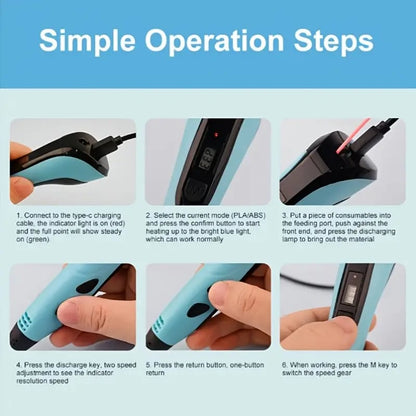 Simple Operation Steps

1. Connect to the type-c charging cable, the indicator light is on (red) and the full point will show steady on (green)

2. Select the current mode (PLA/ABS) and press the confirm button to start heating up to the bright blue light, which can work normally

3. Put a piece of consumables into the feeding port, push against the front end, and press the discharging lamp to bring out the material

4. Press the discharge key, two speed adjustment to see the indicator resolution speed

5. Press the return button, one-button return

6. When working, press the M key to switch the speed gear